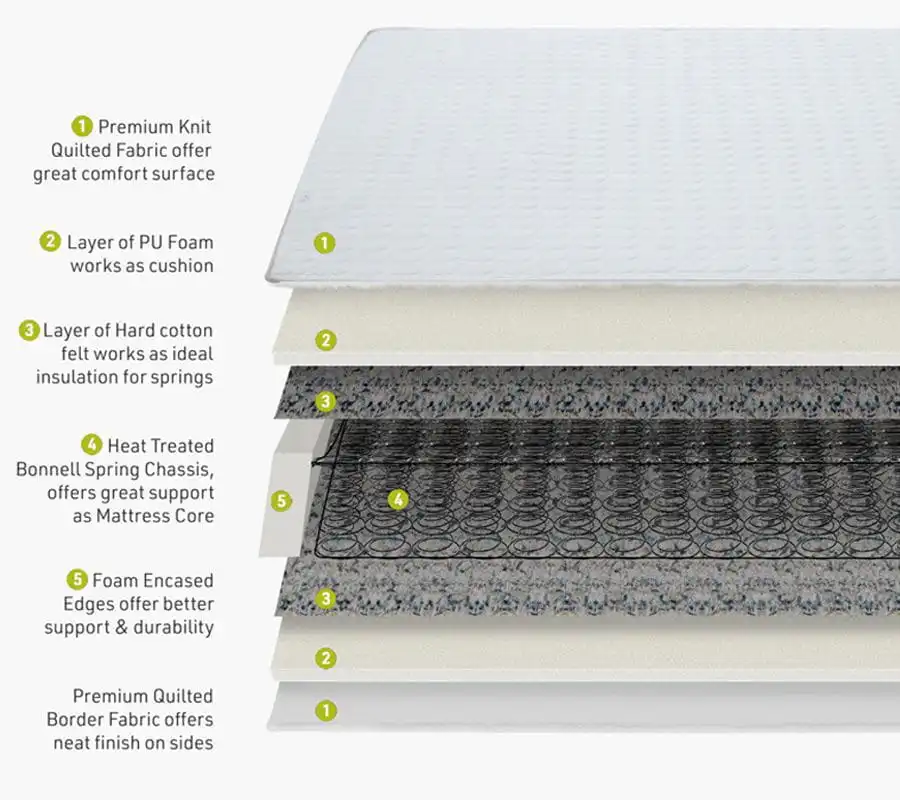 1 Premium Knit Quilted Fabric offer great comfort surface

2 Layer of PU Foam works as cushion

3 Layer of Hard cotton felt works as ideal insulation for springs

4 Heat Treated Bonnell Spring Chassis, offers great support as Mattress Core

5 Foam Encased Edges offer better support & durability

Premium Quilted Border Fabric offers neat finish on sides

1

2

3

5

4

3

2

1